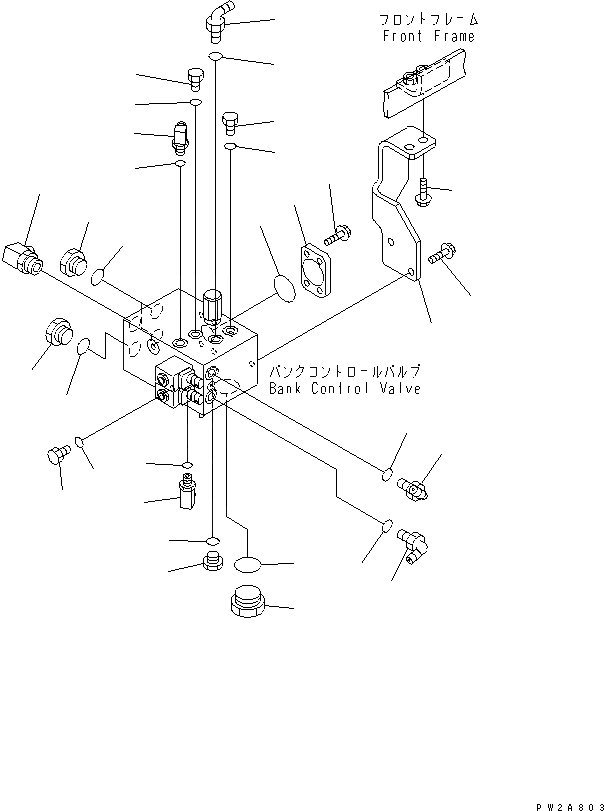 フロントフレーム
Front Frame

バンクコントロールバルブ
Bank Control Valve

PW2A803