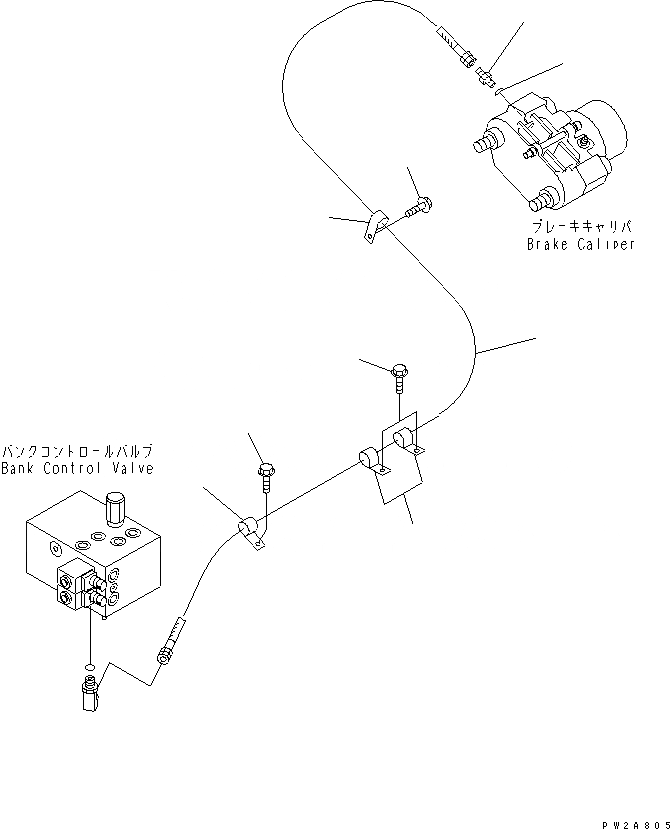 ブレーキキャリパ
Brake Caliper

バンクコントロールバルブ
Bank Control Valve

PW2A805