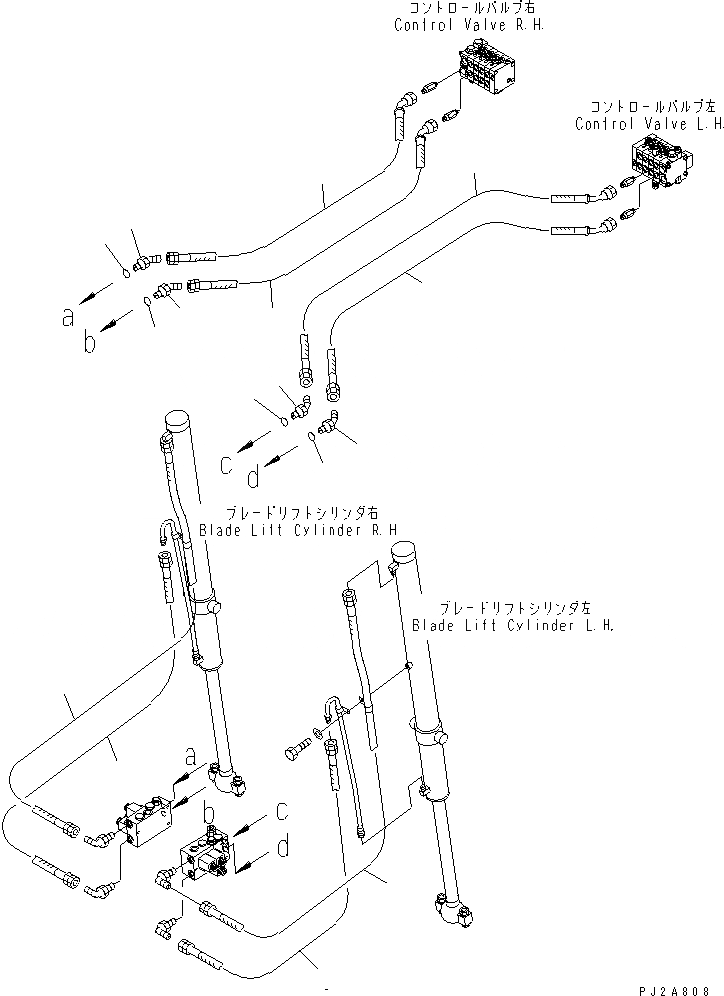 コントロールバルブ右
Control Valve R.H.

コントロールバルブ左
Control Valve L.H.

a
b

c
d

ブレードリフトシリンダ右
Blade Lift Cylinder R.H

ブレードリフトシリンダ左
Blade Lift Cylinder L.H.

a
b
c
d

PJ2A808