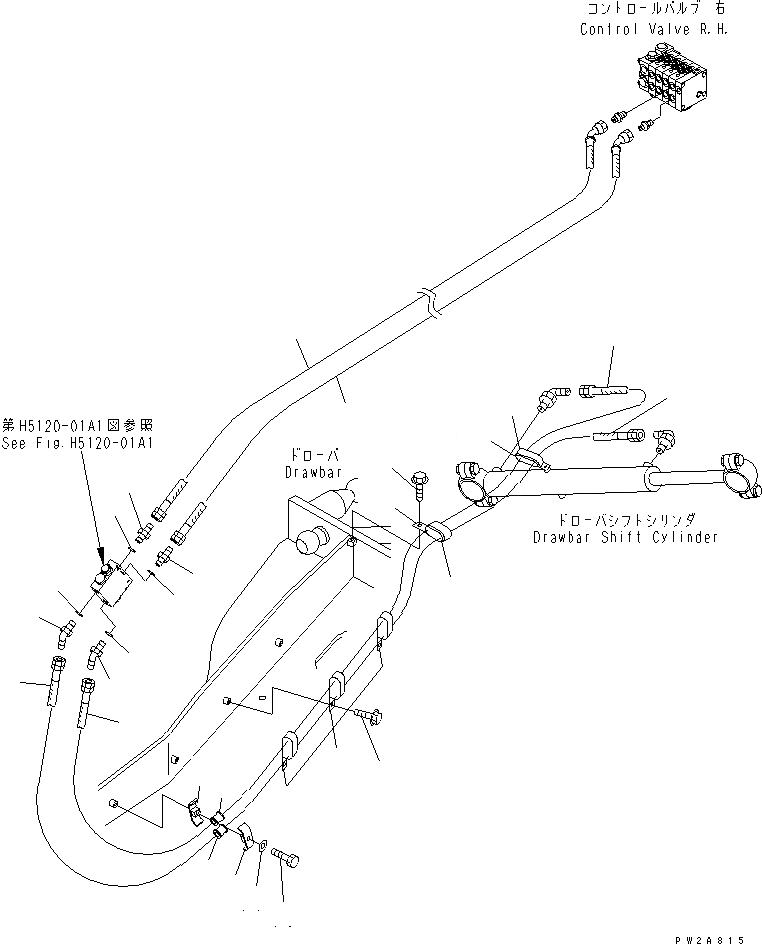 コントロールバルブ 右
Control Valve R.H.

第H5120-01A1図参照
See Fig.H5120-01A1

ドローバ
Drawbar

ドローバシフトシリンダ
Drawbar Shift Cylinder

PW2A815