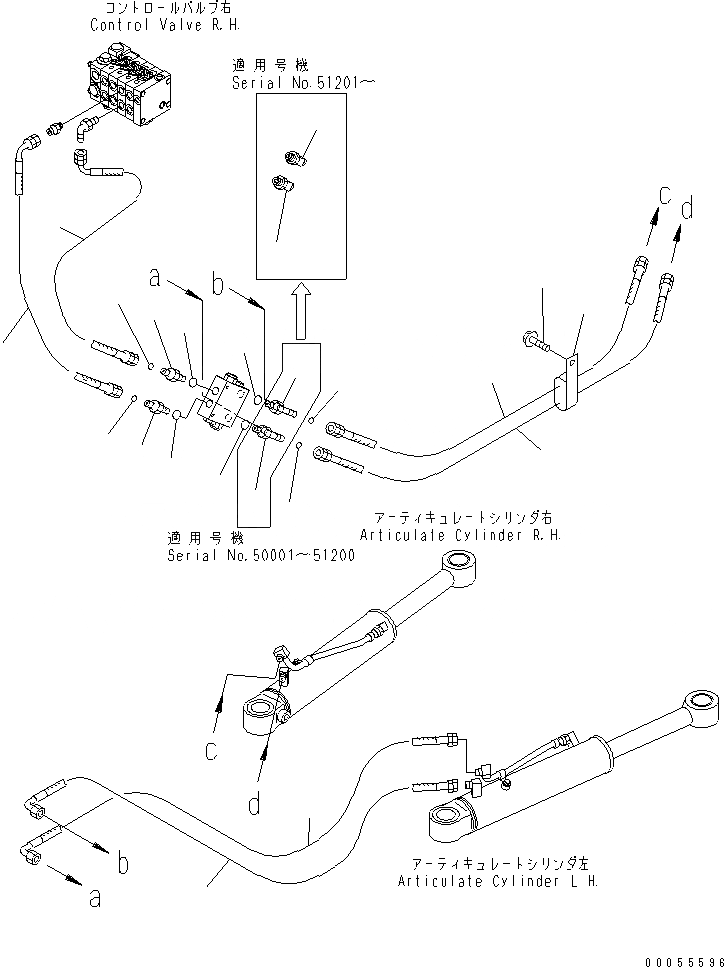 コントロールバルブ右
Control Valve R.H.

適用号機
Serial No.51201～

a
b
c
d

適用号機
Serial No.50001～51200

アーティキュレートシリンダ右
Articulale Cylinder R.H.

c
d

b
a

アーティキュレートシリンダ左
Articulate Cylinder L.H.

00055596