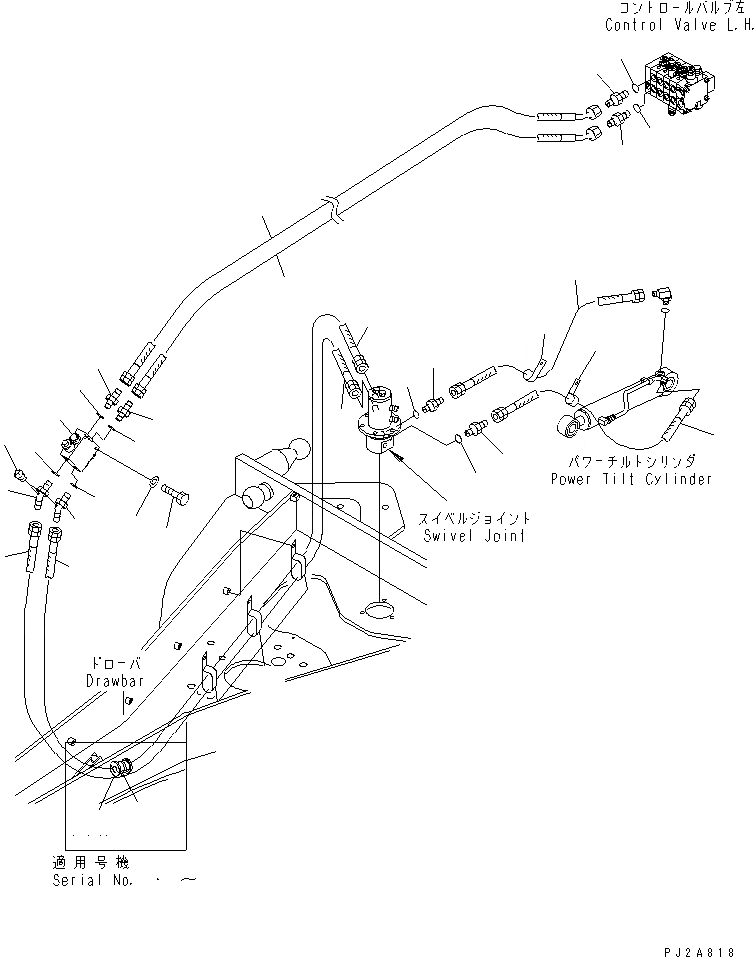 コントロールバルブ左
Control Valve L.H.

パワーチルトシリンダ
Power Tilt Cylinder

スイベルジョイント
Swivel Joint

ドローバ
Drawbar

適用号機
Serial No. ・ ~

PJ2A818