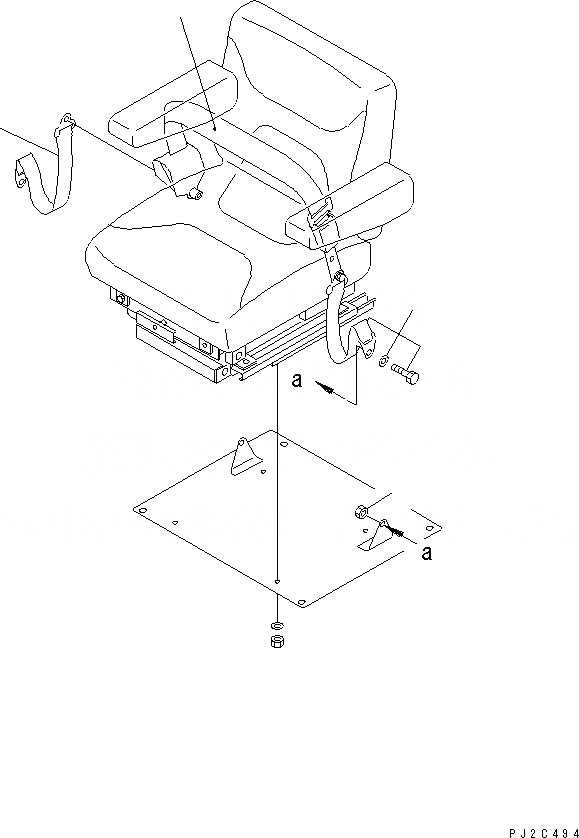 a

a

PJ2C494