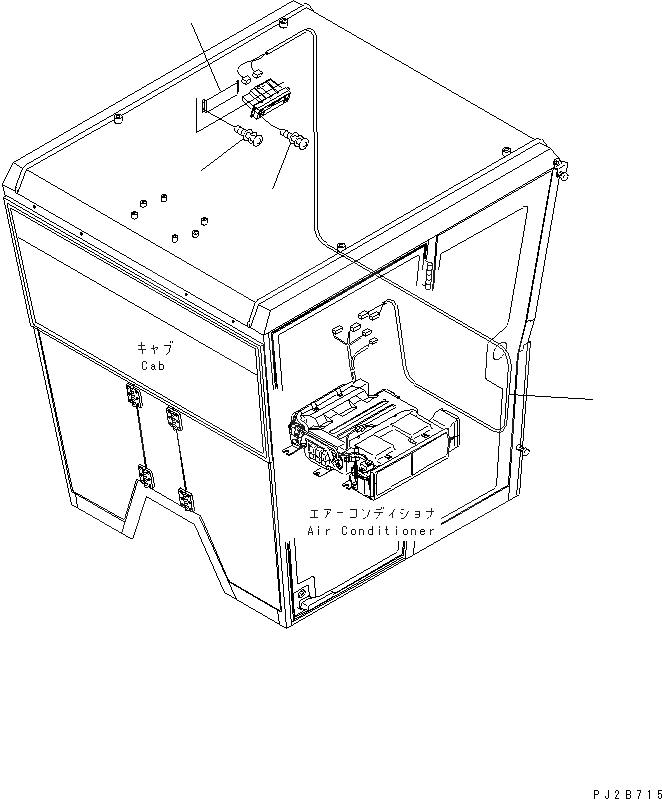 キャブ
Cab

エアーコンディショナ
Air Conditioner

PJ2B715