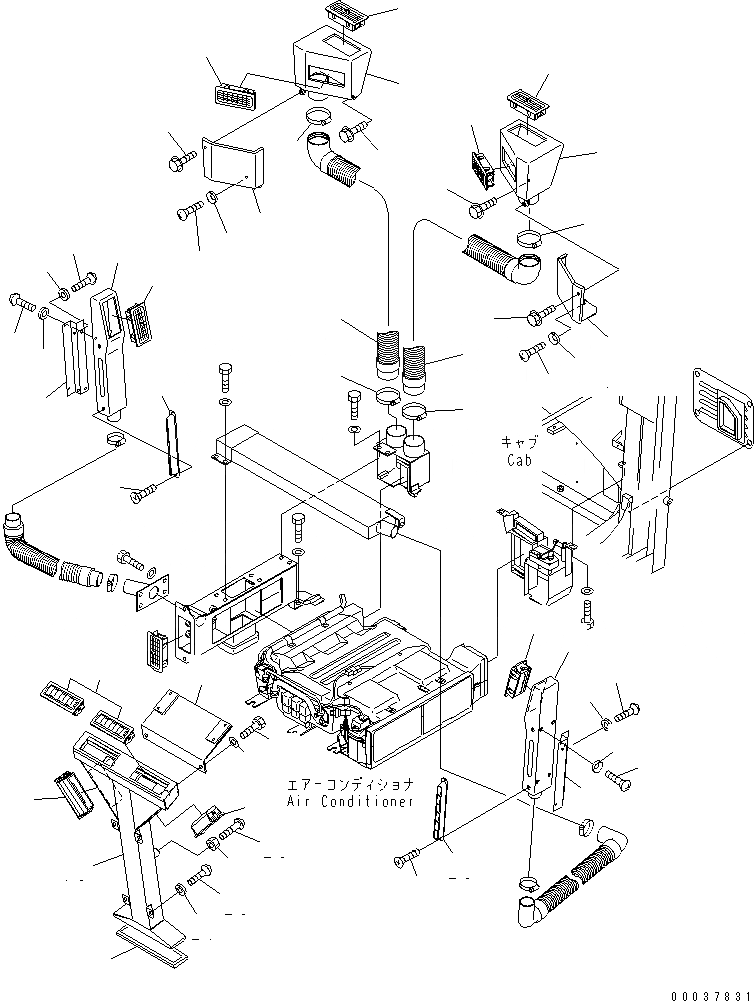 キャブ
Cab

エアーコンディショナ
Air Conditioner

00037831