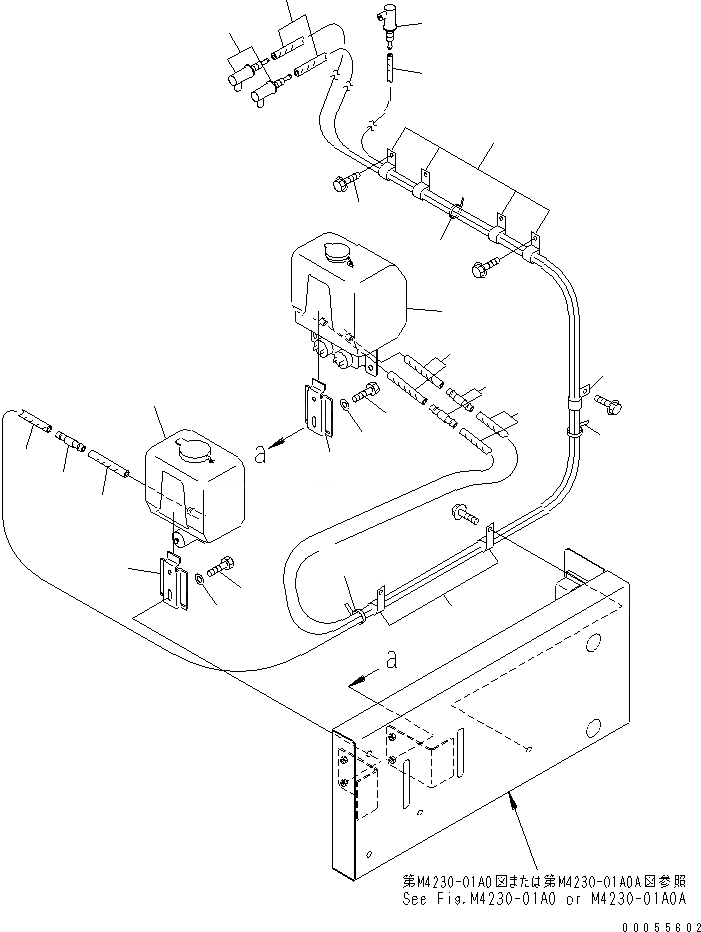 a

a

第M4230-01A0図または第M4230-01A0A図参照
See Fig.M4230-01A0 or M4230-01A0A

00055602