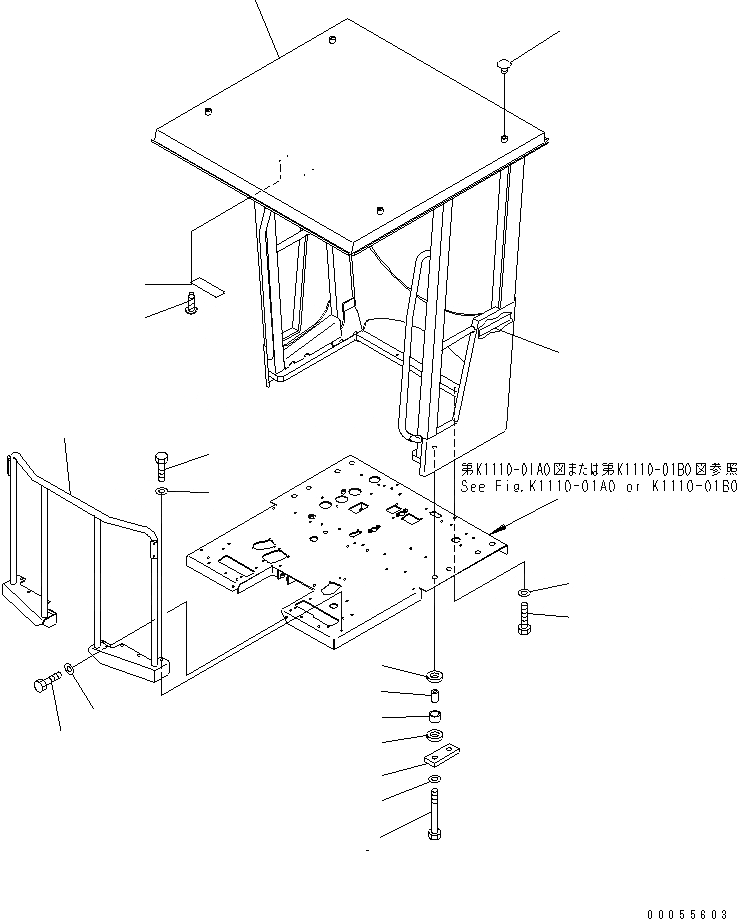 第K1110-01A0図または第K1110-01B0図参照
See Fig.K1110-01A0 or K1110-01B0

00055603