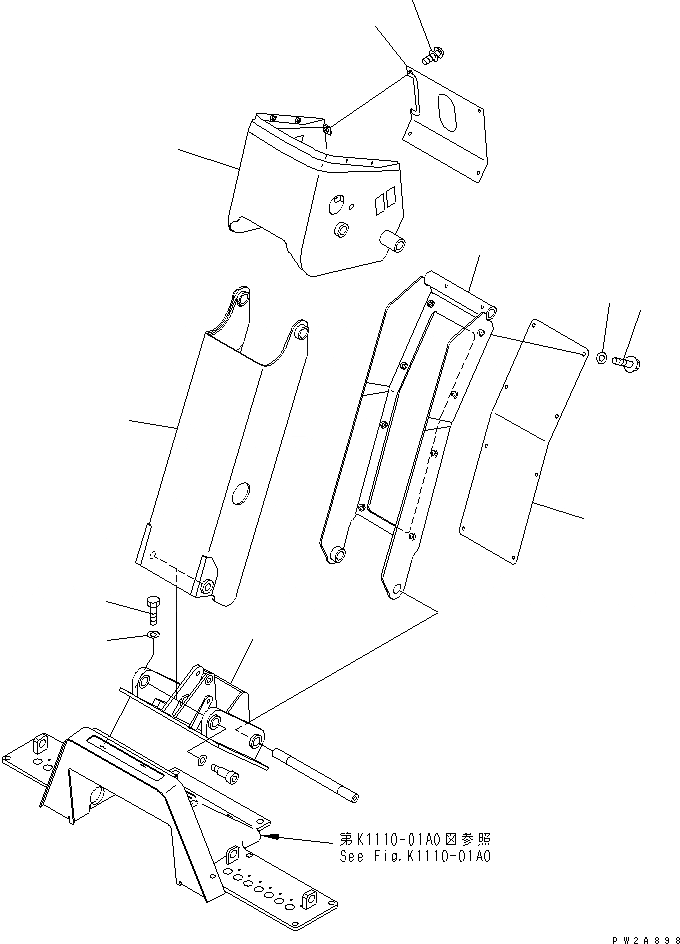 第K1110-01A0図参照
See Fig.K1110-01A0

PW2A898