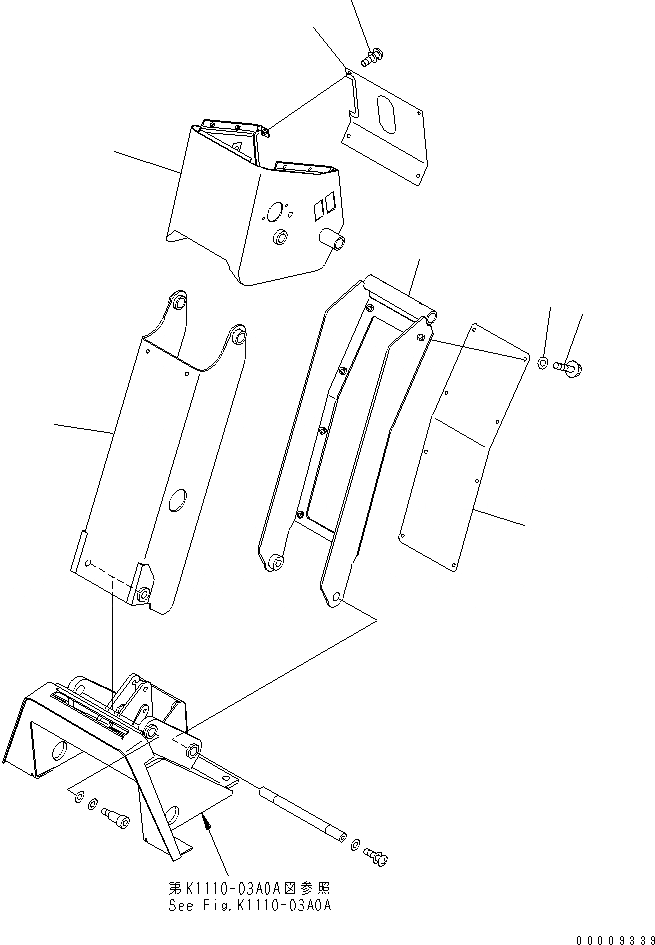 第K1110-03A0A図参照
See Fig.K1110-03A0A

00009339