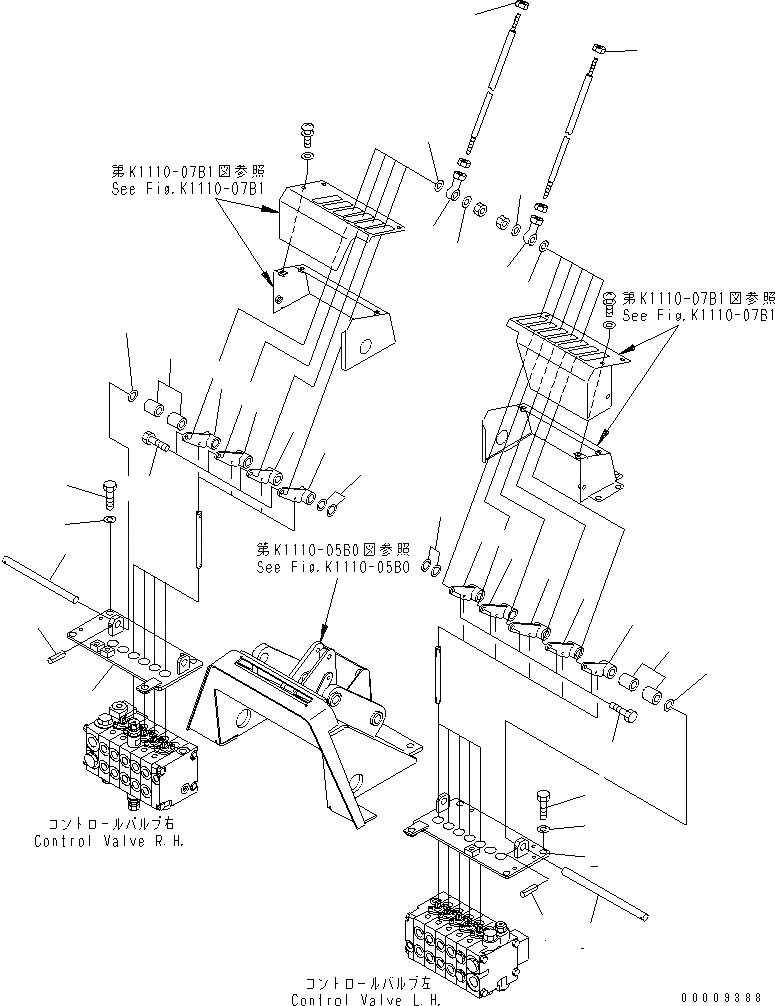 第K1110-07B1図参照
See Fig.K1110-07B1

第K1110-07B1図参照
See Fig.K1110-07B1

第K1110-05B0図参照
See Fig.K1110-05B0

コントロールバルブ右
Control Valve R.H.

コントロールバルブ左
Control Valve L.H.

00009388