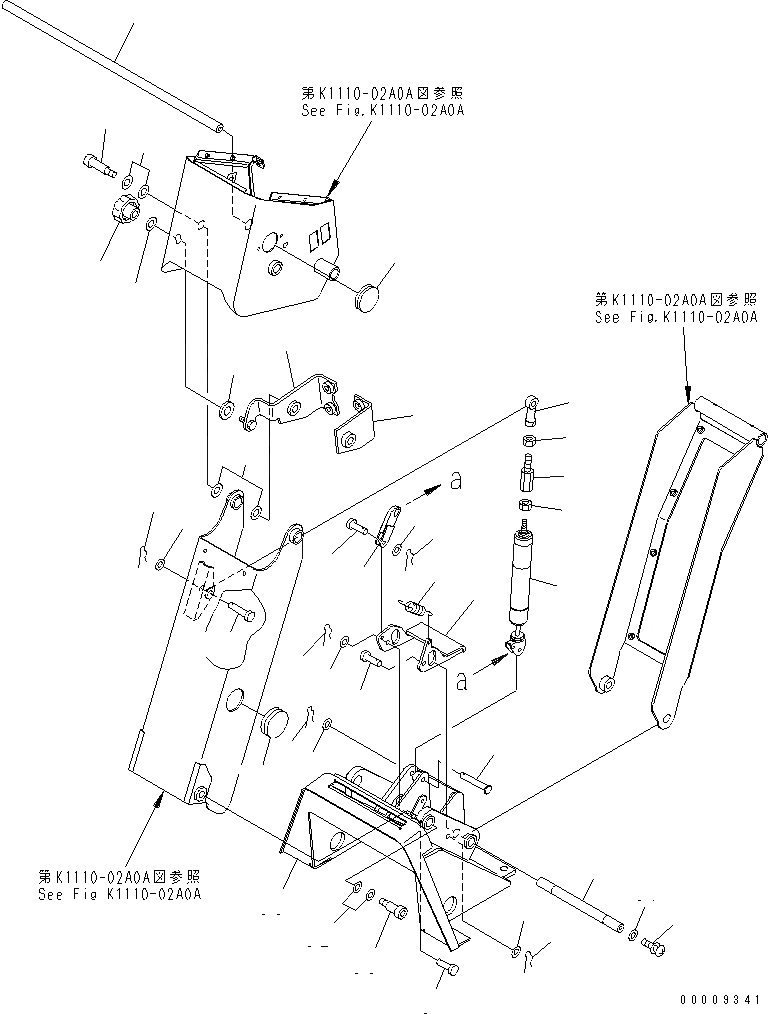 第K1110-02A0A図参照
See Fig.K1110-02A0A

第K1110-02A0A図参照
See Fig.K1110-02A0A

a

a

第K1110-02A0A図参照
See Fig K1110-02A0A

00009341