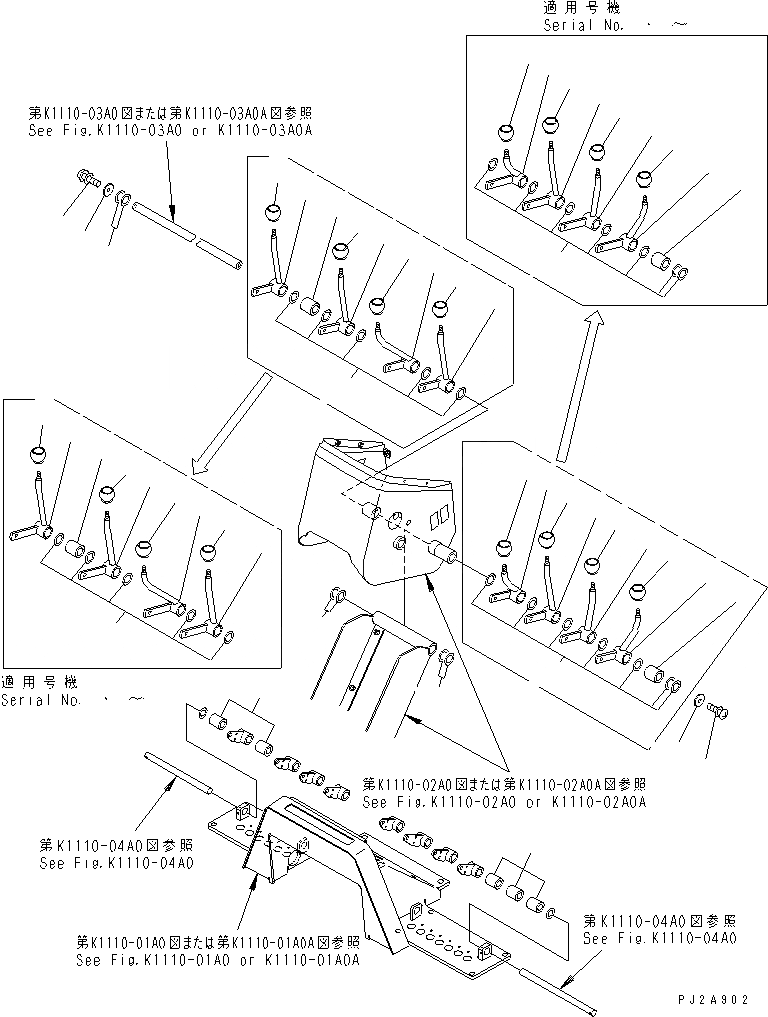 適用号機
Serial No. ・ ~

第K1110-03A0図または第K1110-03A0A図参照
See Fig.K1110-03A0 or K1110-03A0A

適用号機
Serial No. ・ ~

第K1110-02A0図または第K1110-02A0A図参照
See Fig.K1110-02A0 or K1110-02A0A

第K1110-04A0図参照
See Fig.K1110-04A0

第K1110-04A0図参照
See Fig.K1110-04A0

第K1110-01A0図または第K1110-01A0A図参照
See Fig.K1110-01A0 or K1110-01A0A

PJ2A902