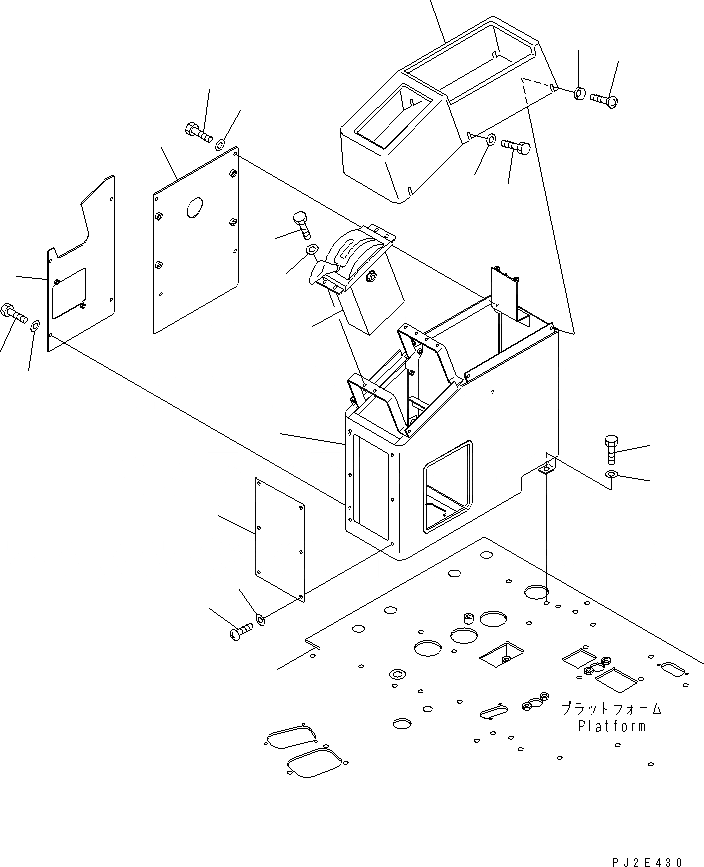 プラットフォーム
Platform

PJ2E430