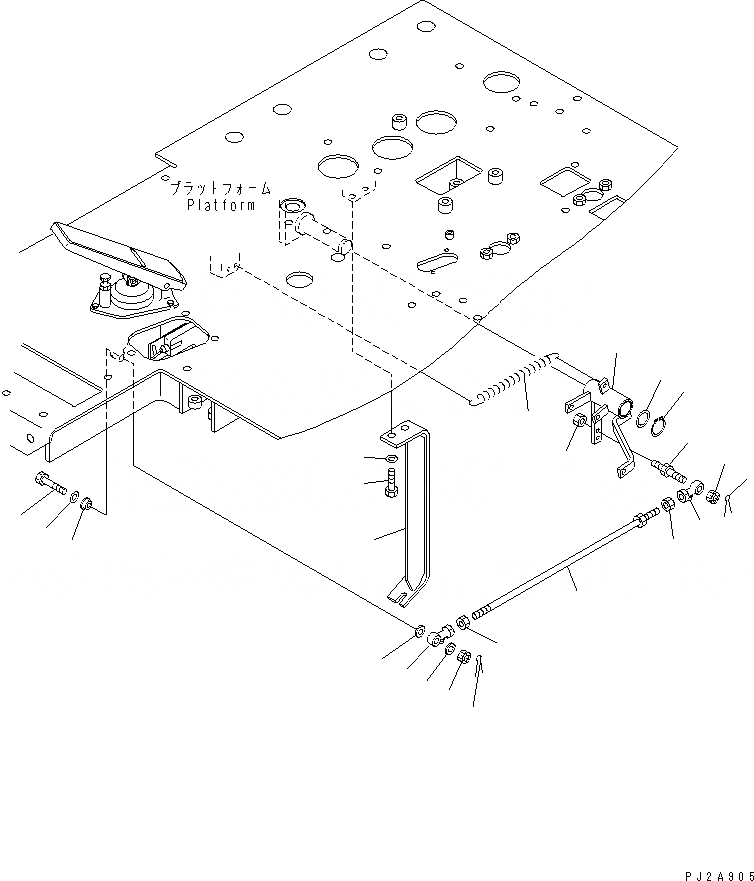 プラットフォーム
Platform

PJ2A905