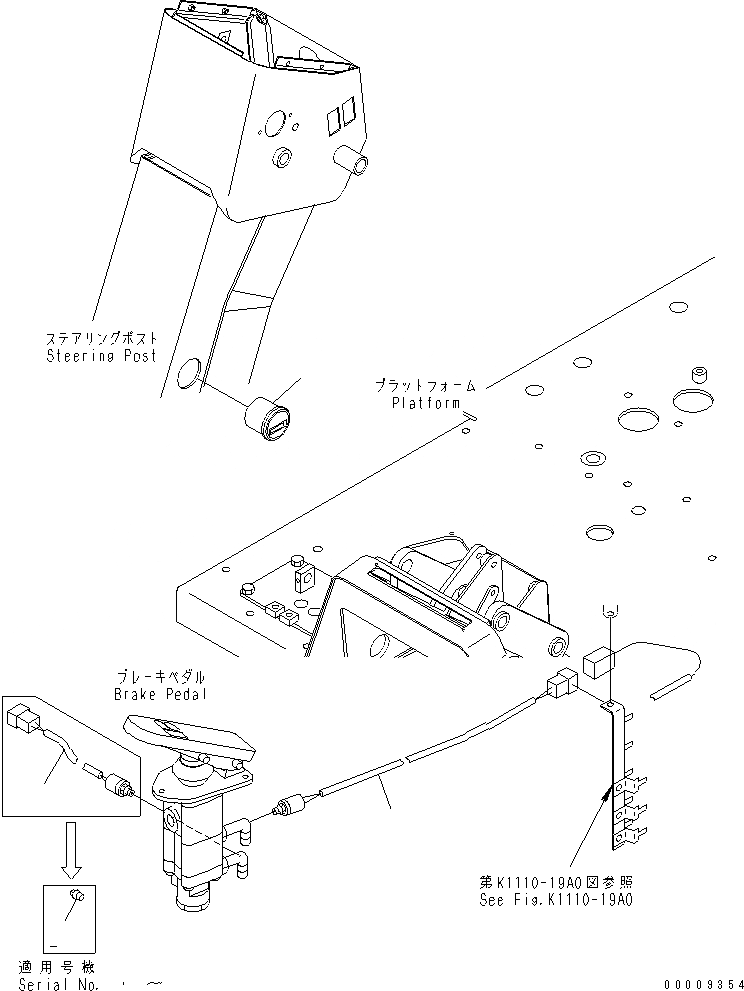 ステアリングポスト
Steering Post

プラットフォーム
Platform

ブレーキペダル
Brake Pedal

第K1110-19A0図参照
See Fig.K1110-19A0

適用号機
Serial No. · ~

00009354