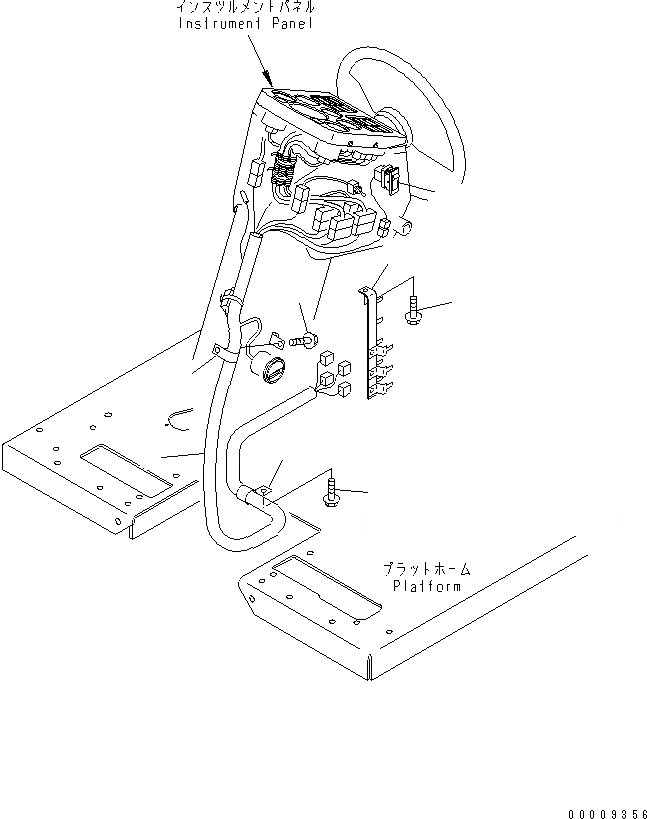 インスツルメントパネル
Instrument Panel

プラットホーム
Platform

00009356