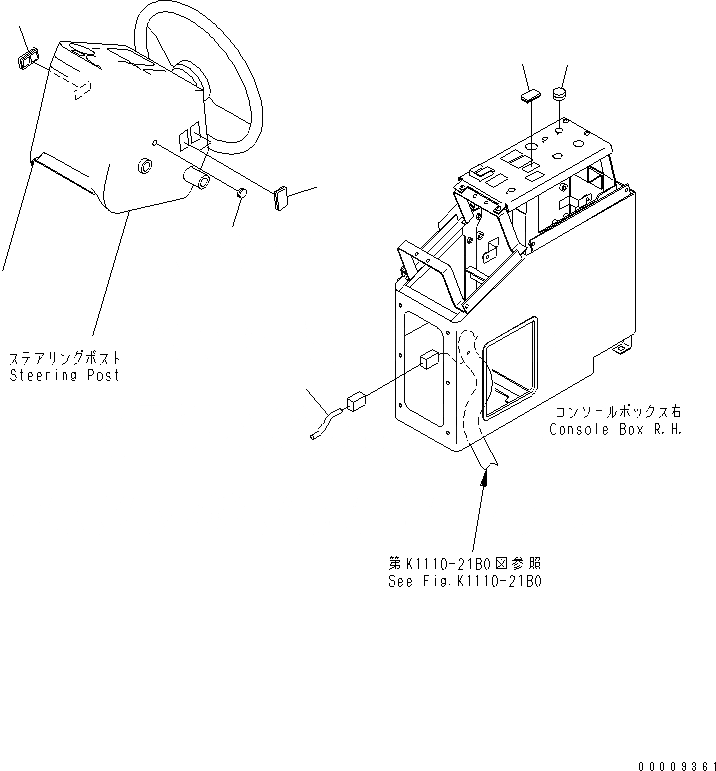 ステアリングポスト
Steering Post

コンソールボックス右
Console Box R.H.

第K1110-21B0図参照
See Fig.K1110-21B0

00009361