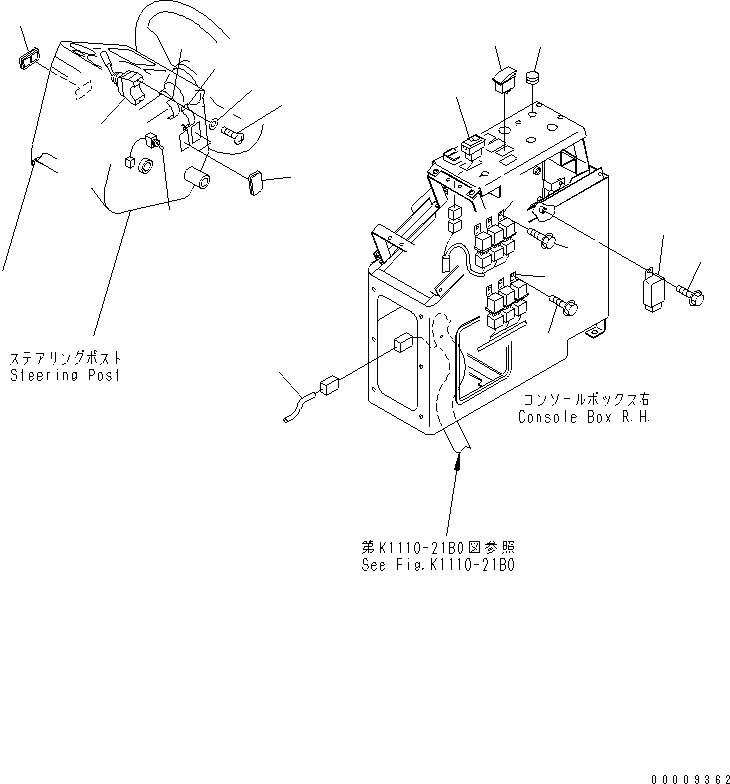 ステアリングポスト
Steering Post

コンソールボックス右
Console Box R.H.

第K1110-21B0図参照
See Fig.K1110-21B0

00009362