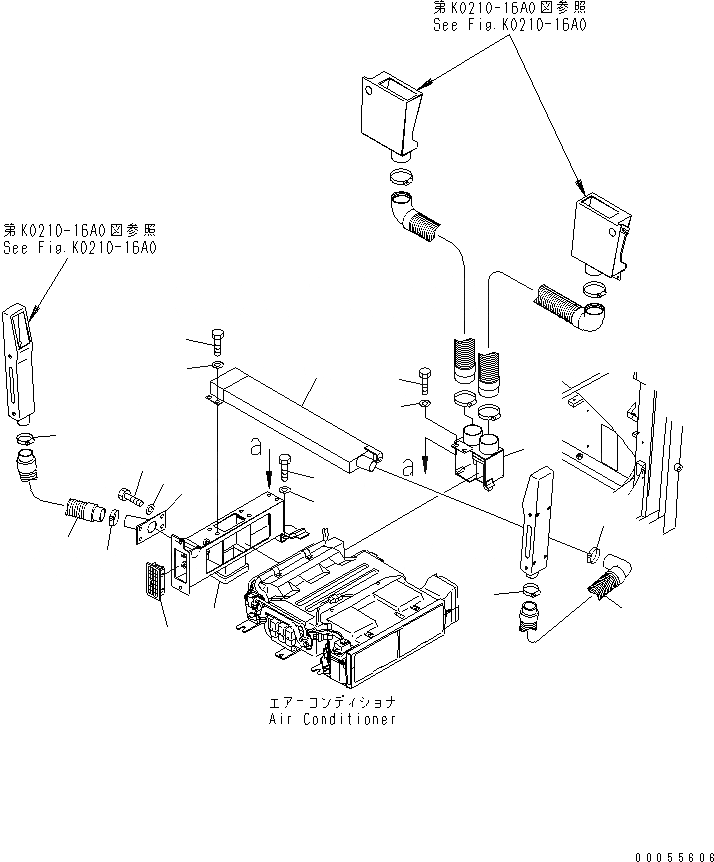 第K0210-16A0図参照
See Fig.K0210-16A0

第K0210-16A0図参照
See Fig.K0210-16A0

a

a

エアーコンディショナ
Air Conditioner

00055606