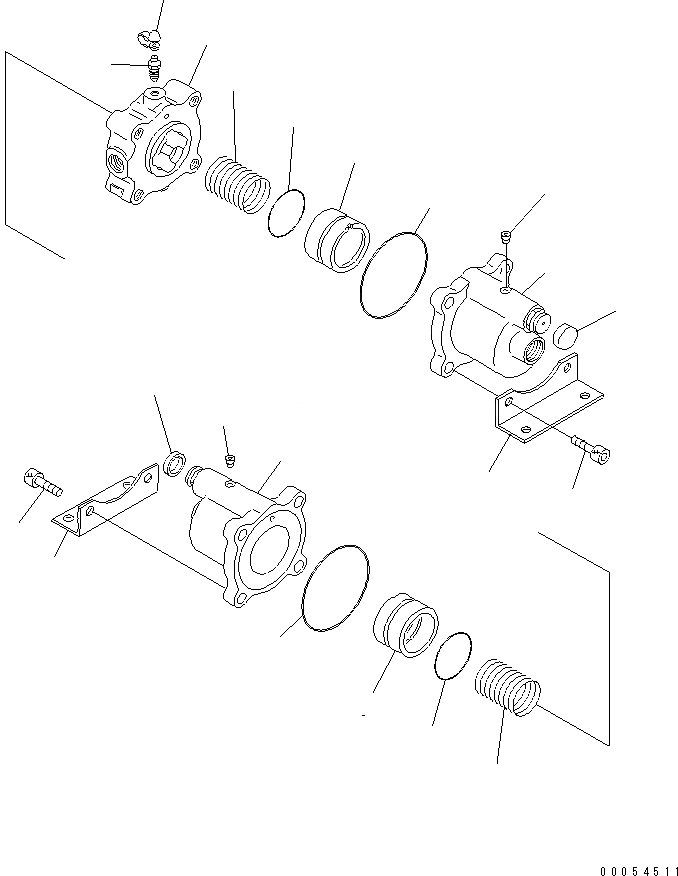 00054511