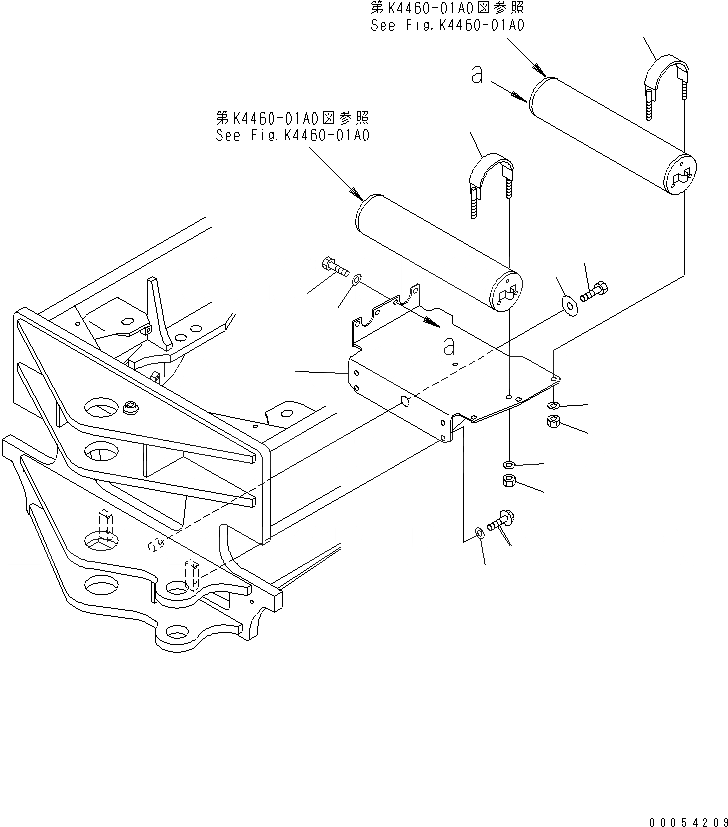 第K4460-01A0図参照
See Fig.K4460-01A0

a

第K4460-01A0図参照
See Fig.K4460-01A0

a

00054209