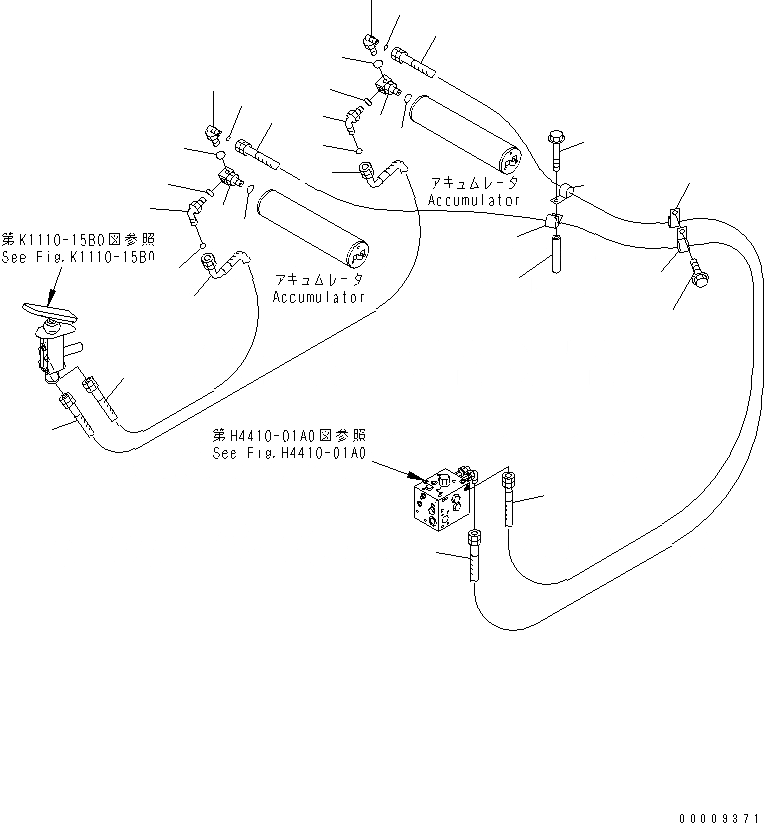 アキュムレータ
Accumulator

第K1110-15B0図参照
See Fig.K1110-15B0

アキュムレータ
Accumulator

第H4410-01A0図参照
See Fig.H4410-01A0

00009371