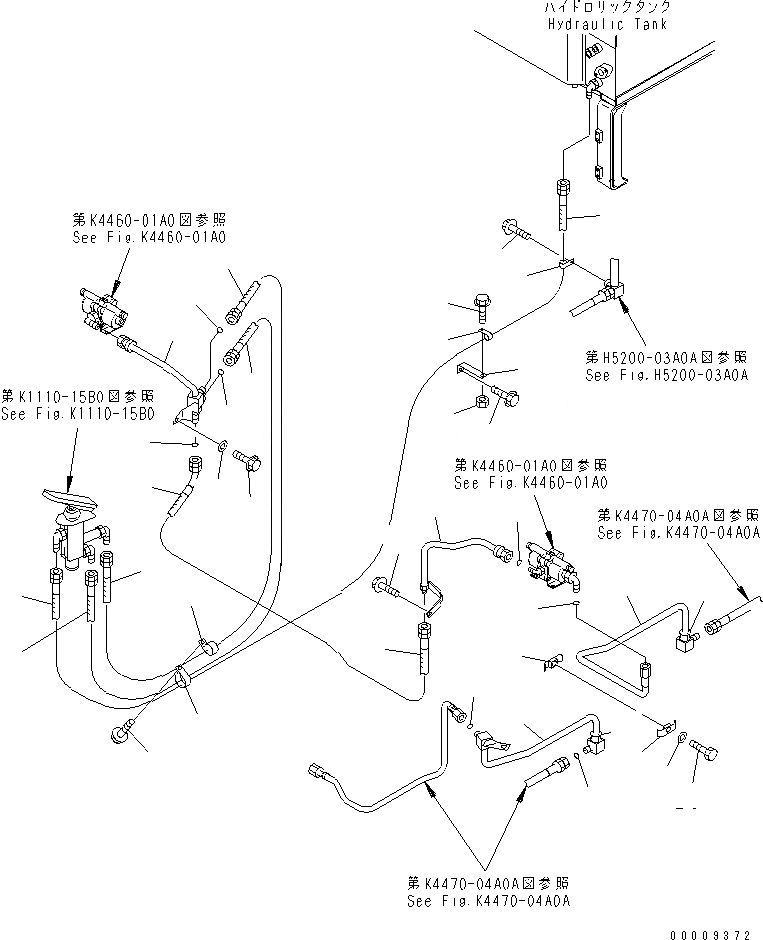 ハイドロリックタンク
Hydraulic Tank

第K4460-01A0図参照
See Fig.K4460-01A0

第K1110-15B0図参照
See Fig.K1110-15B0

第H5200-03A0A図参照
See Fig.H5200-03A0A

第K4460-01A0図参照
See Fig.K4460-01A0

第K4470-04A0A図参照
See Fig.K4470-04A0A

第K4470-04A0A図参照
See Fig.K4470-04A0A

00009372