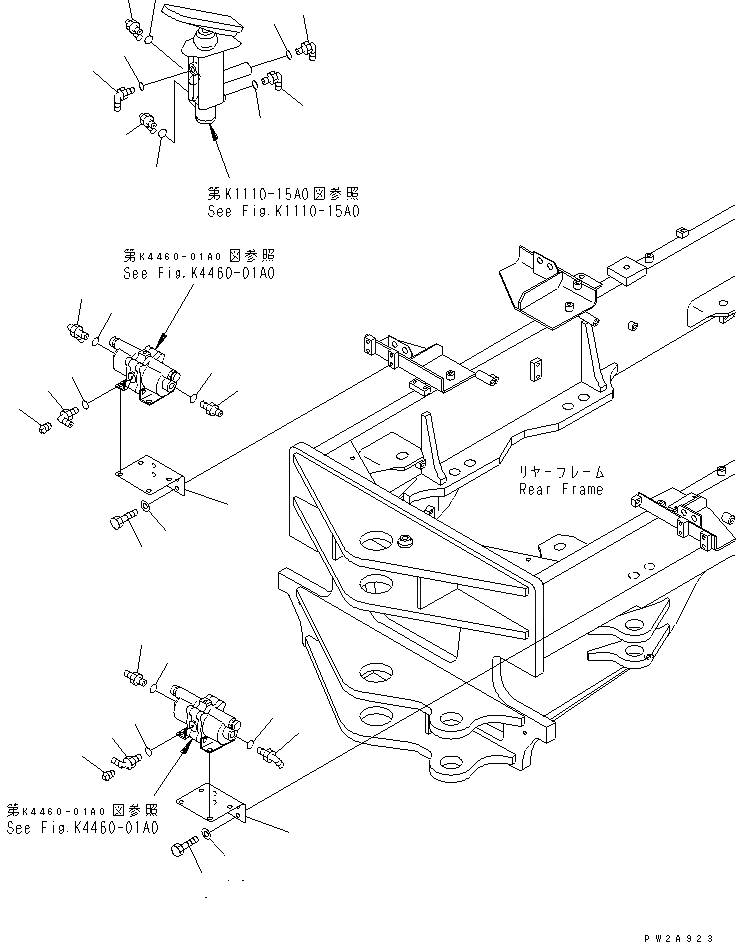 第K1110-15A0図参照
See Fig.K1110-15A0

第K4460-01A0図参照
See Fig.K4460-01A0

リヤーフレーム
Rear Frame

第K4460-01A0図参照
See Fig.K4460-01A0

PW2A923