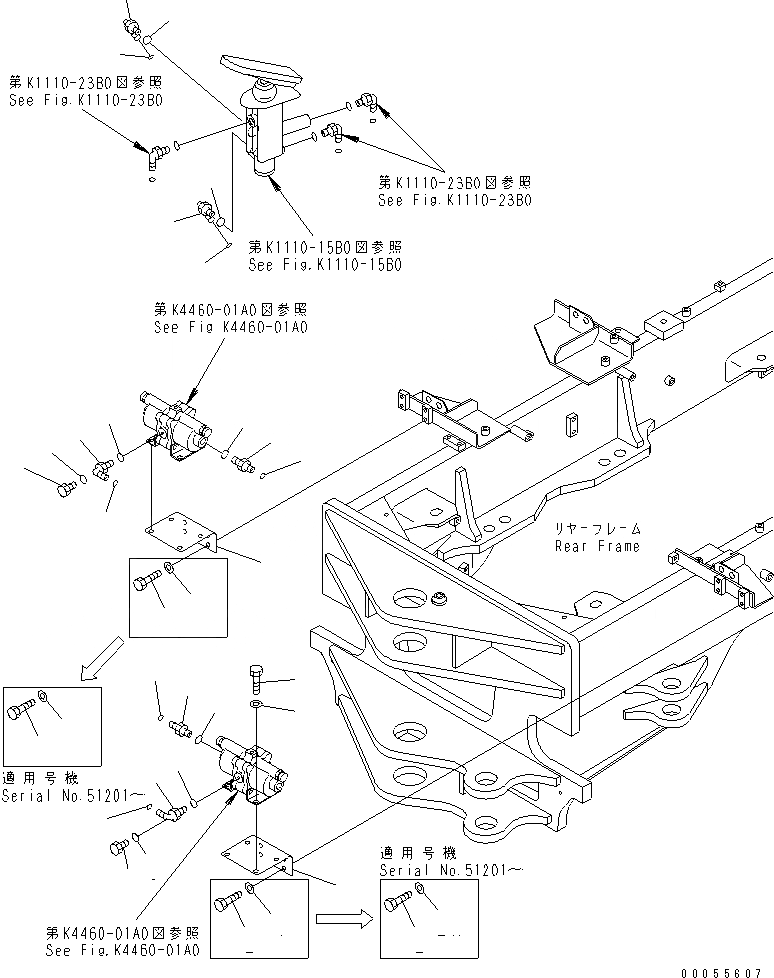 第K1110-23B0図参照
See Fig.K1110-23B0

第K1110-23B0図参照
See Fig.K1110-23B0

第K1110-15B0図参照
See Fig.K1110-15B0

第K4460-01A0図参照
See Fig K4460-01A0

リヤーフレーム
Rear Frame

適用号機
Serial No.51201~

適用号機
Serial No.51201~

第K4460-01A0図参照
See Fig.K4460-01A0

00055607