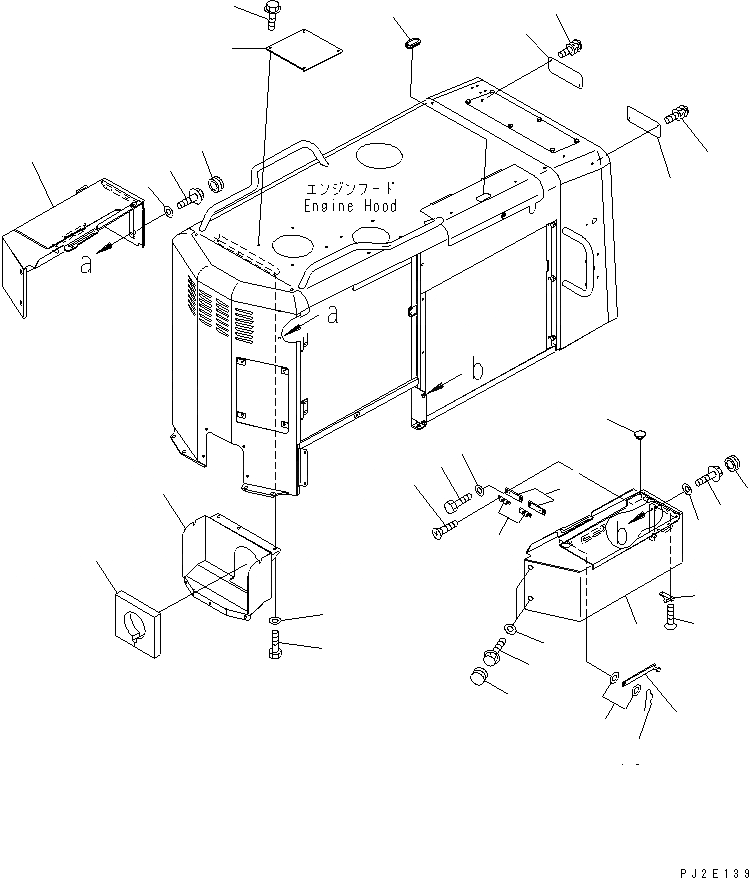 エンジンフード
Engine Hood

a

a

b

b

PJ2E139