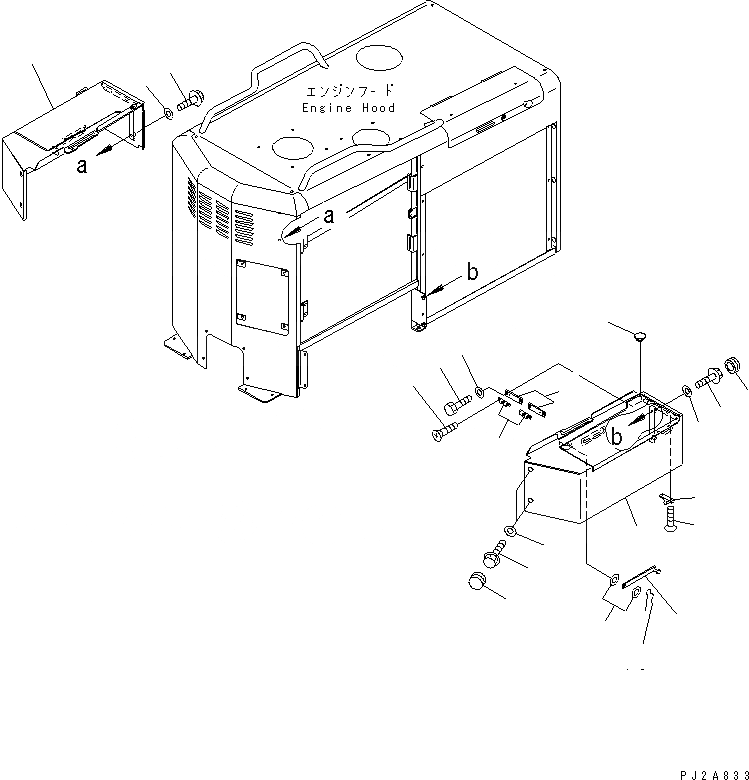 エンジンフード
Engine Hood
a
a
b
b
PJ2A833