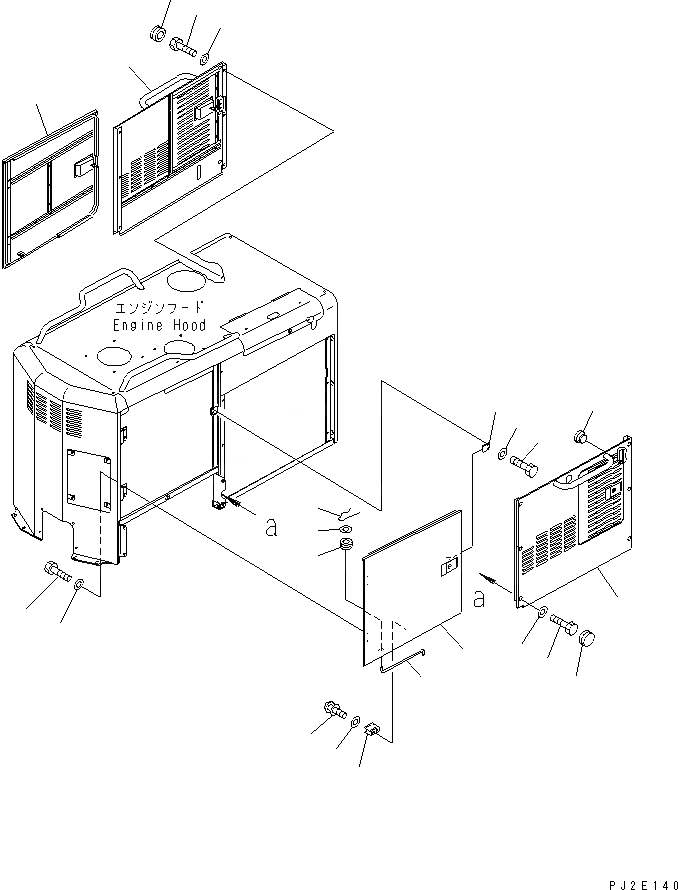 エンジンフード
Engine Hood

a

a

PJ2E140