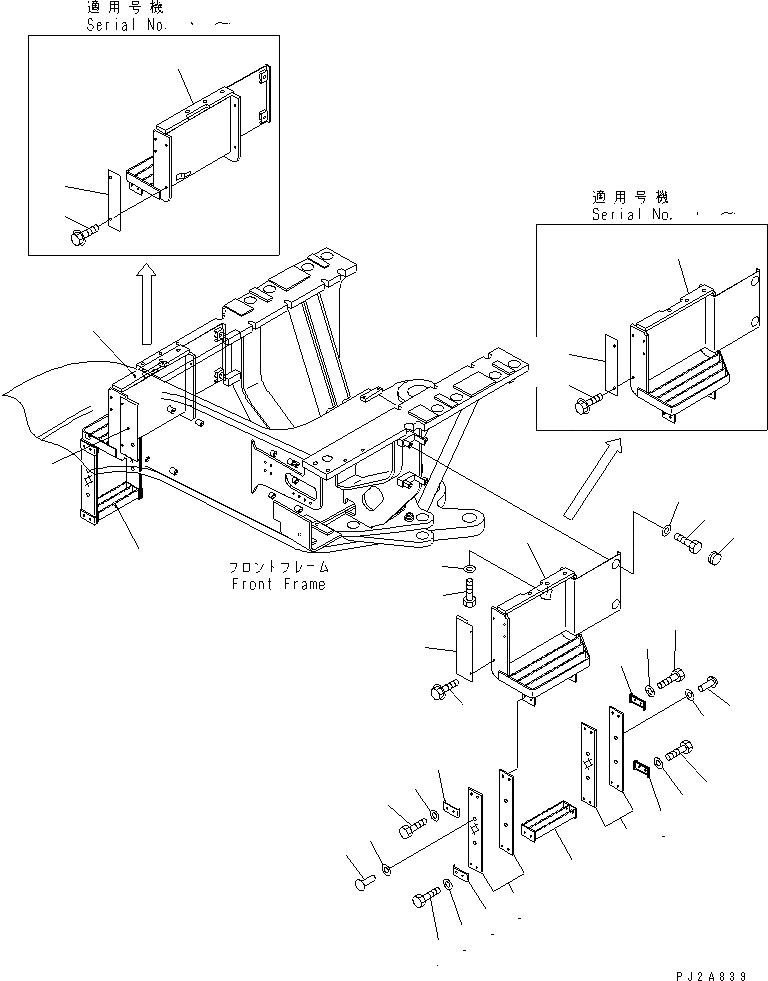 適用号機
Serial No. ・ ～

適用号機
Serial No. ・ ～

フロントフレーム
Front Frame

PJ2A839