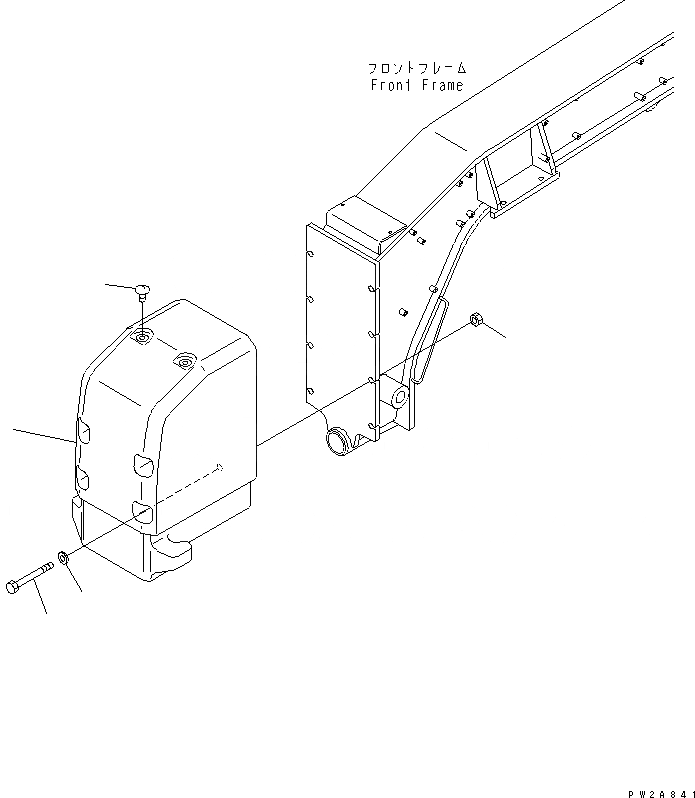 フロントフレーム
Front Frame

PW2A841