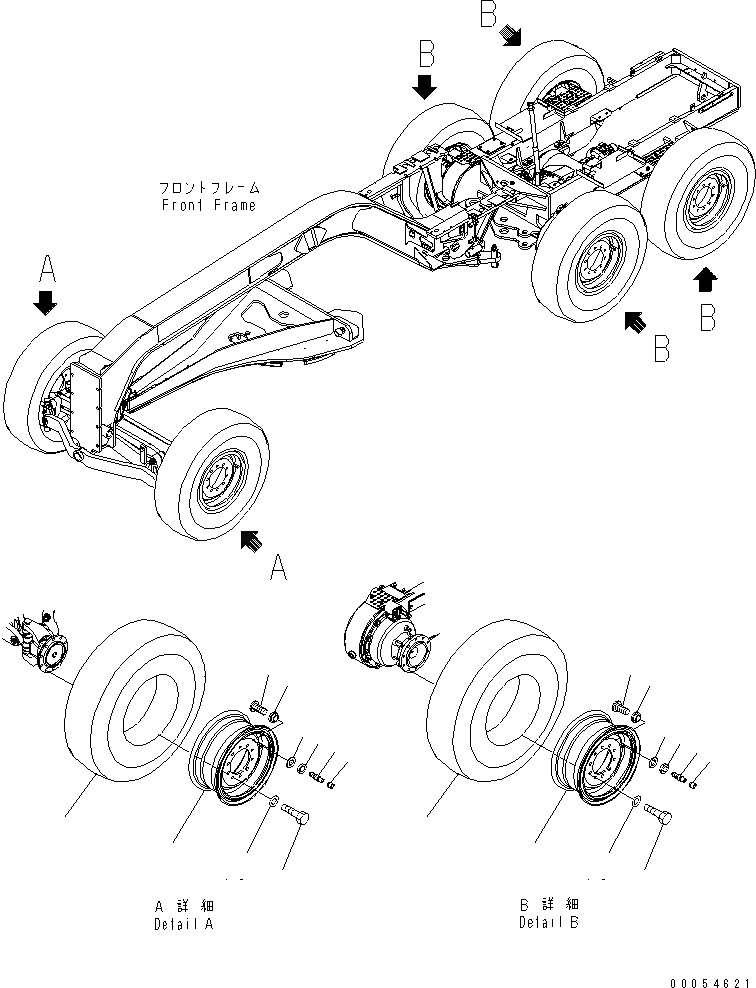 B
B
フロントフレーム
Front Frame
A
B
B
A

A 詳 細
Detail A

B 詳 細
Detail B

00054621