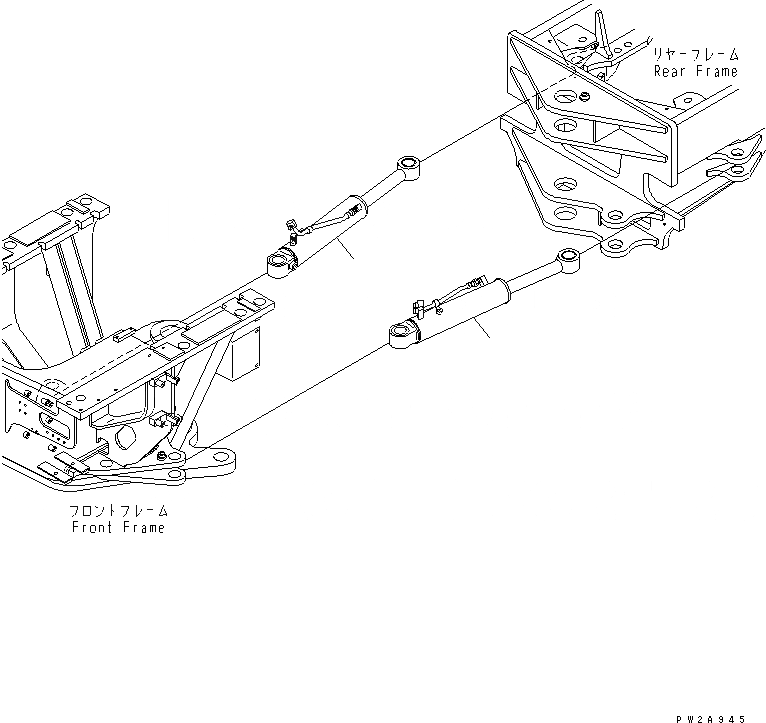 リヤーフレーム
Rear Frame

フロントフレーム
Front Frame

PW2A945