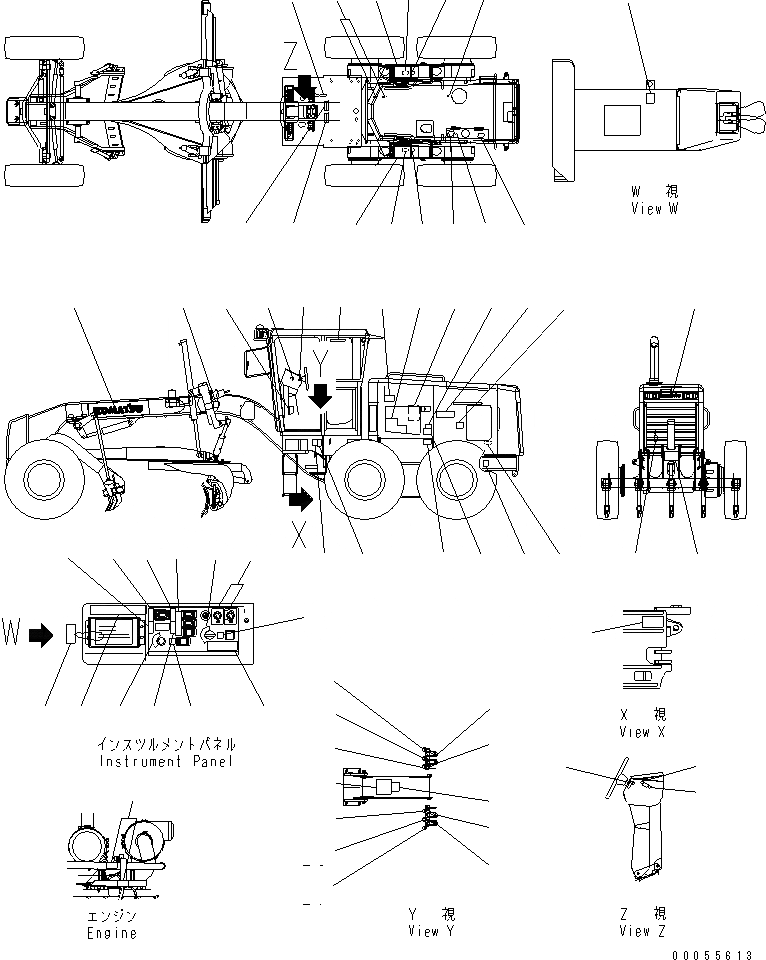 Z

W 視
View W

KOMATSU

Y

X

W

インスツルメントパネル
Instrument Panel

X 視
View X

エンジン
Engine

Y 視
View Y

Z 視
View Z

00055613