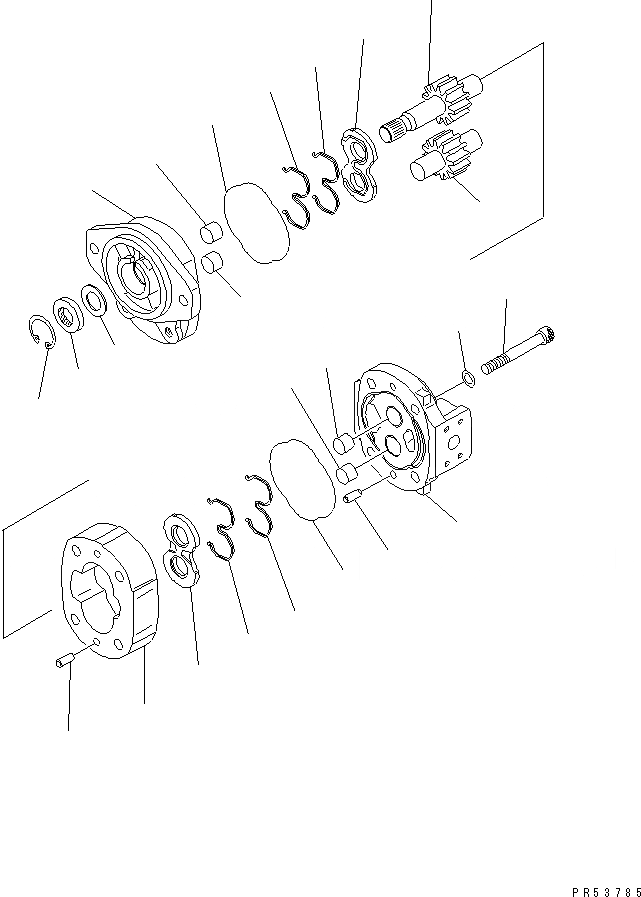 PR53785