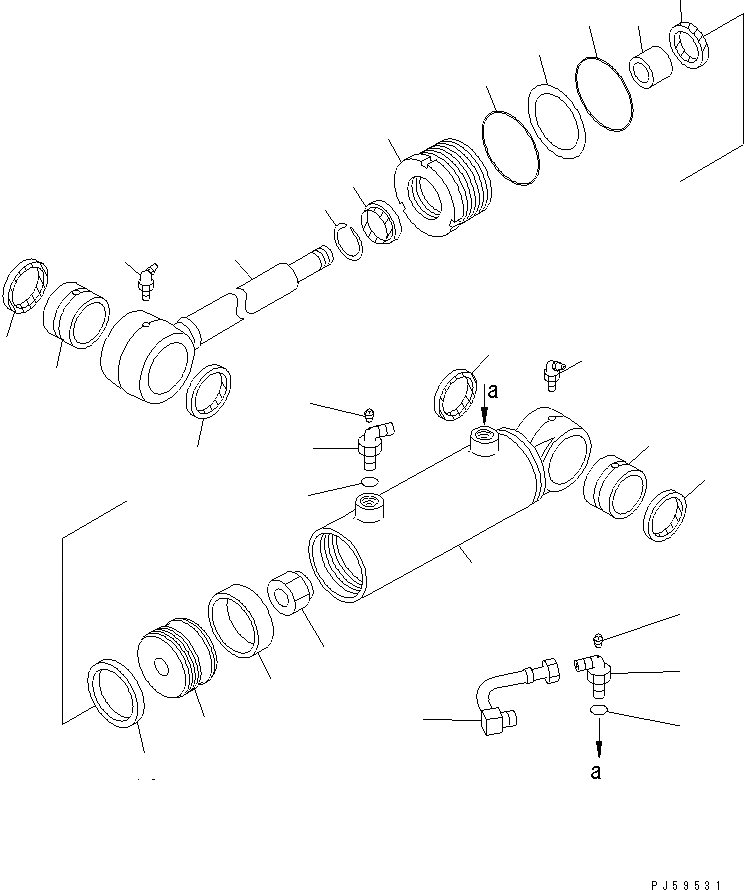 a

a

PJ59531