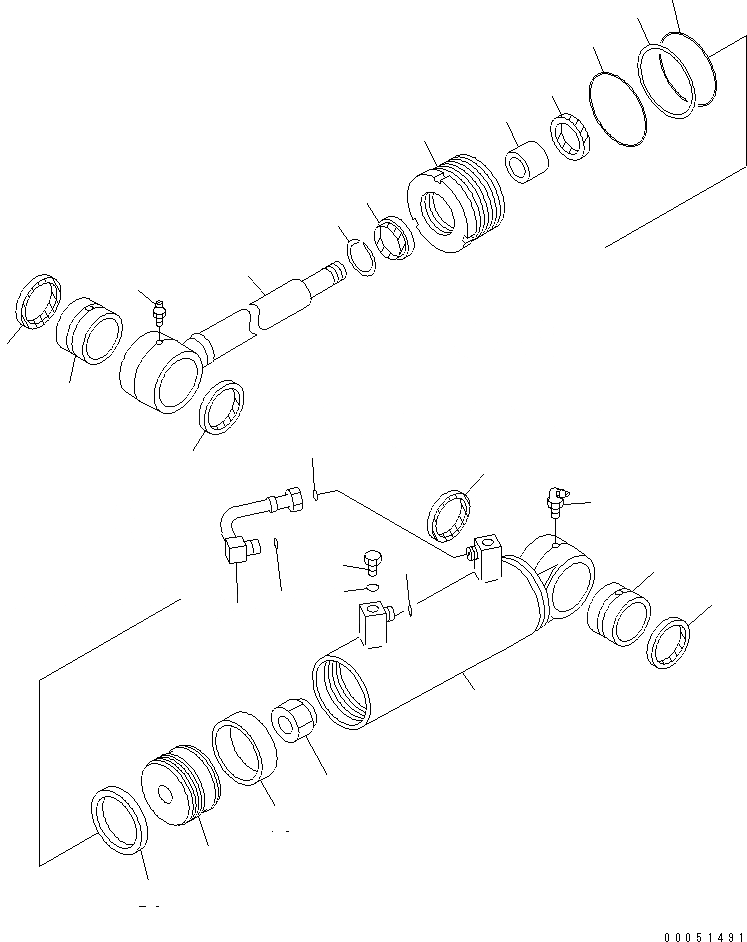 00051491