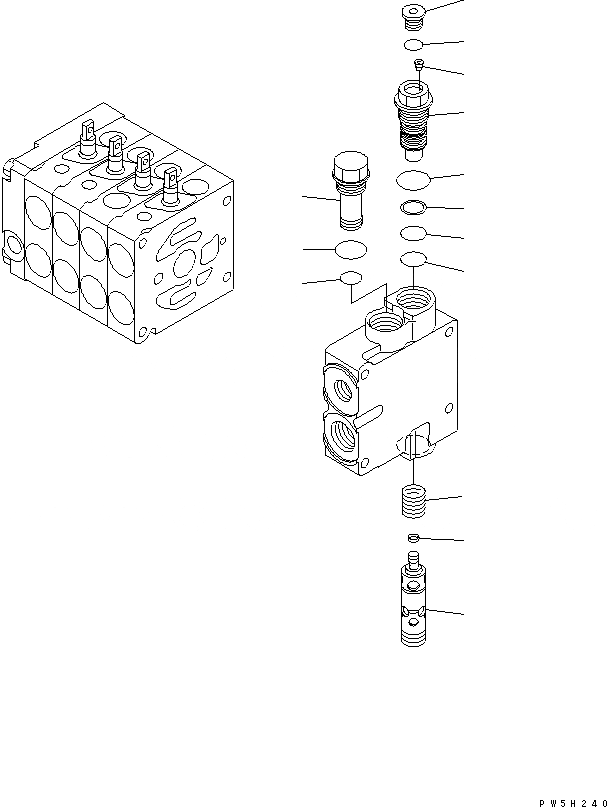 PW5H240