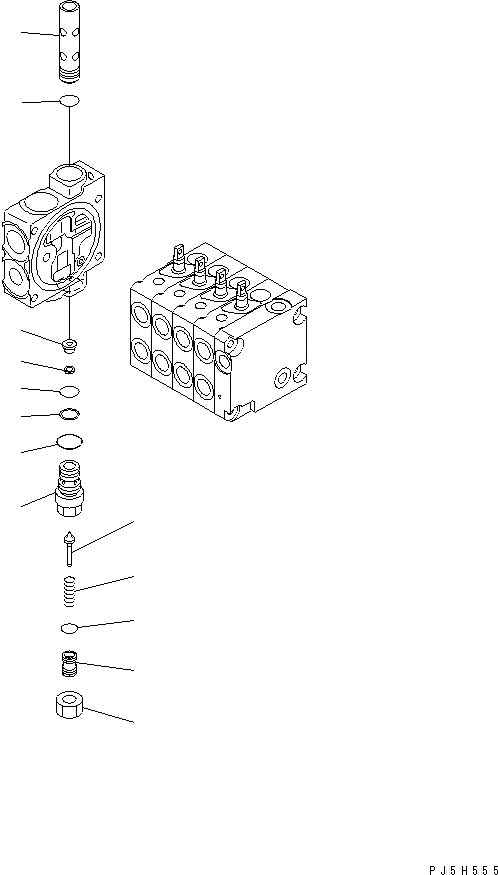 PJ5H555