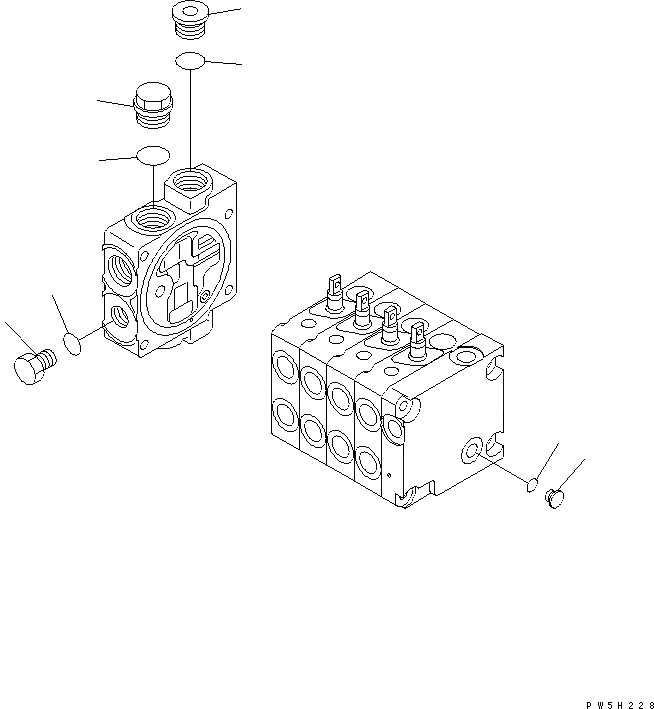 PW5H228