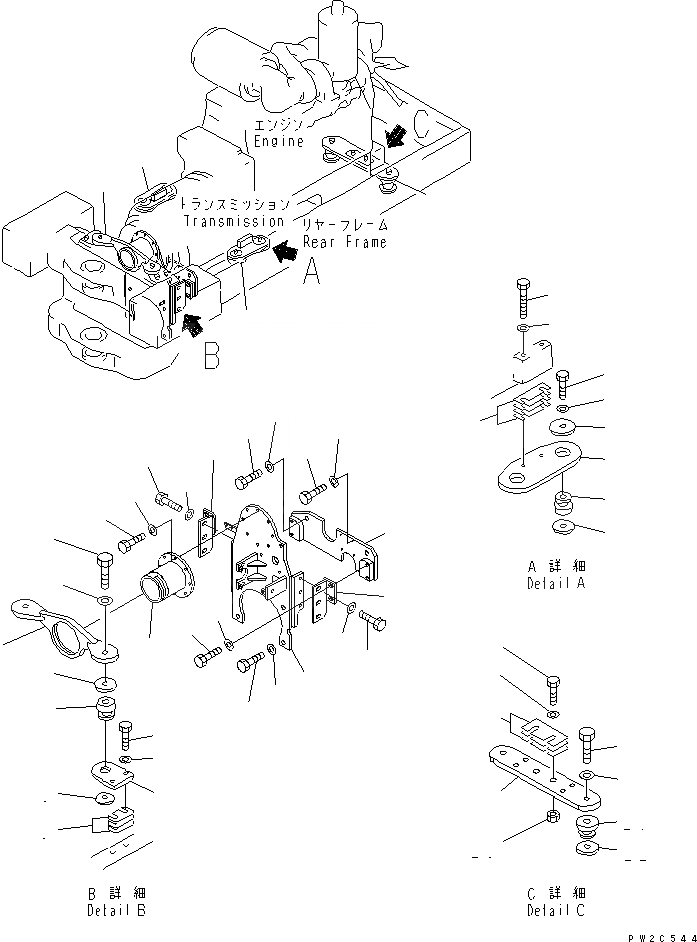 エンジン
Engine
C
トランスミッション
Transmission
リヤーフレーム
Rear Frame
A
B
A 詳細
Detail A
B 詳細
Detail B
C 詳細
Detail C
PW2C544