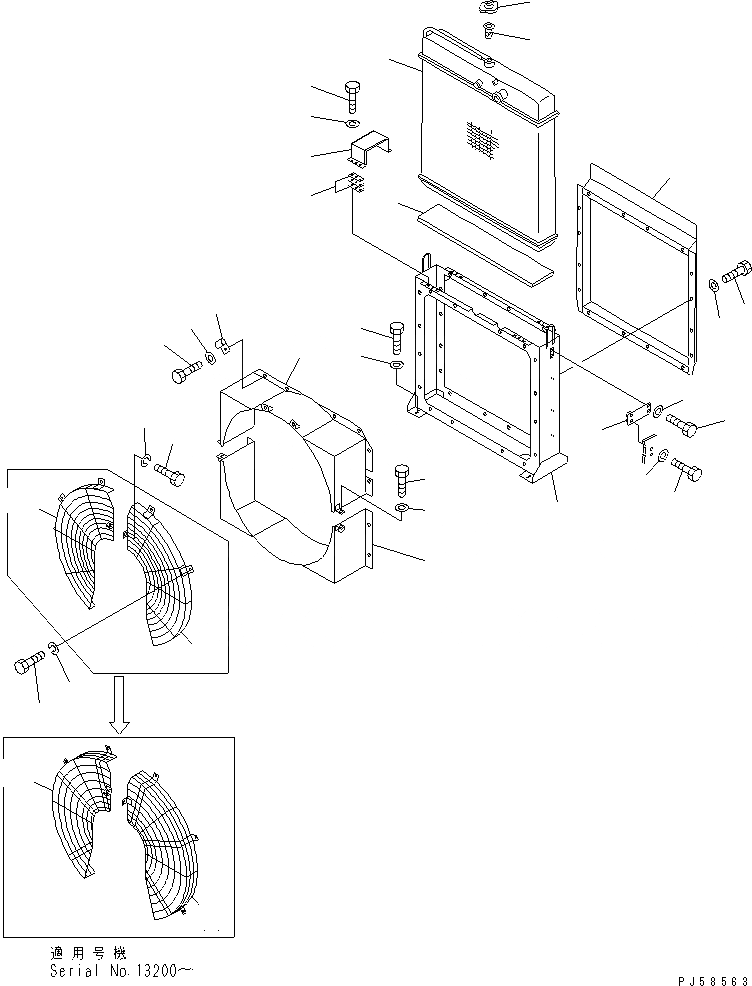 適用号機
Serial No.13200~

PJ58563