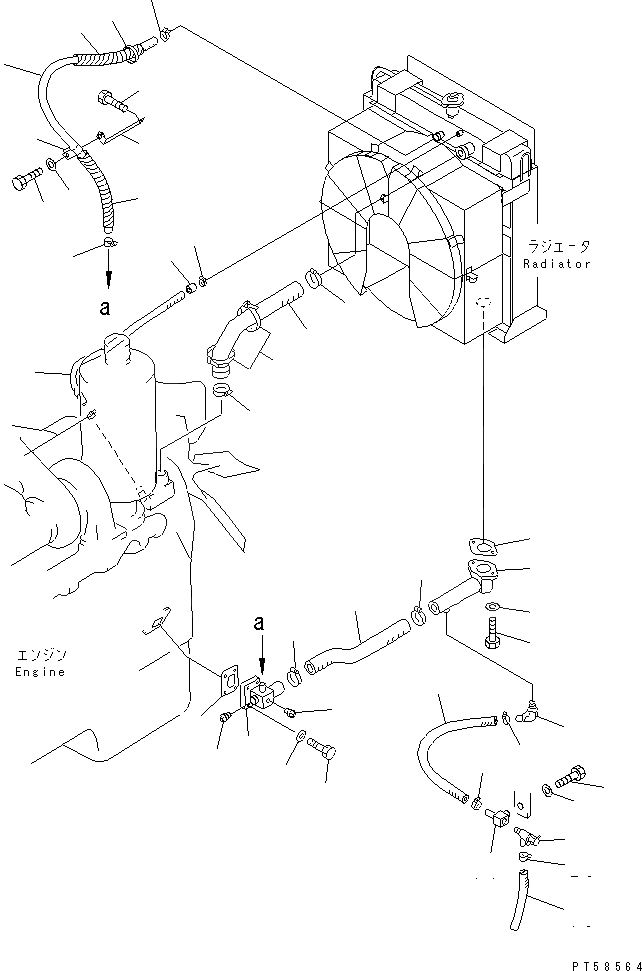 ラジエータ
Radiator

a

エンジン
Engine

a

PT58564