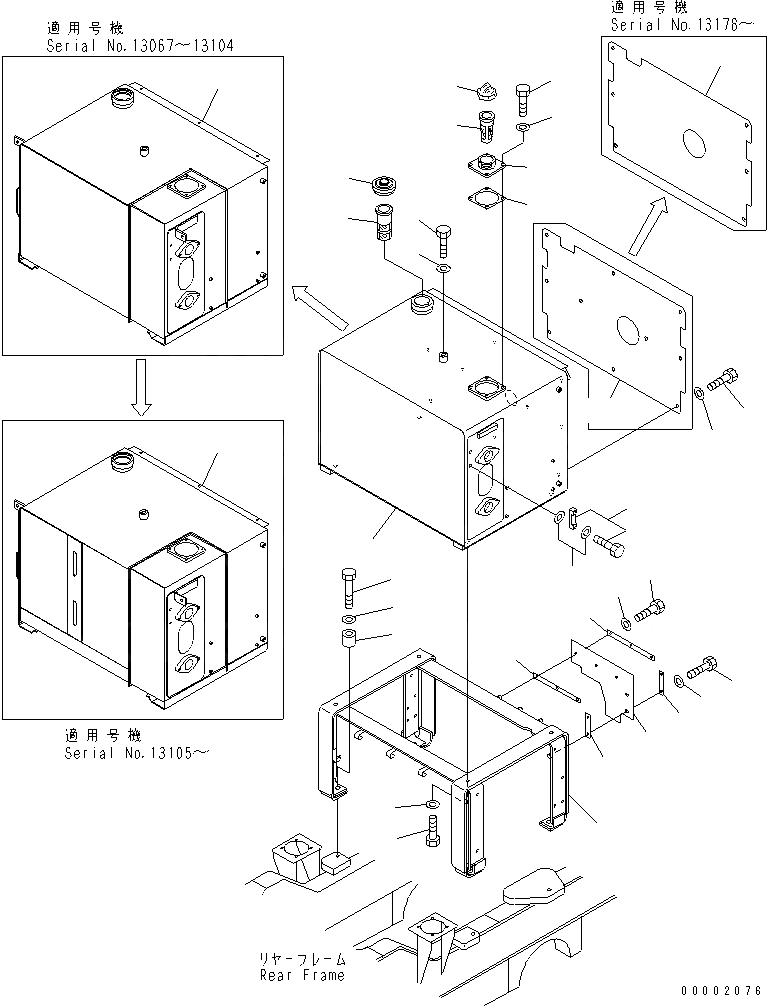 適用号機
Serial No.13067～13104

適用号機
Serial No.13178～

適用号機
Serial No.13105～

リヤーフレーム
Rear Frame

00002076