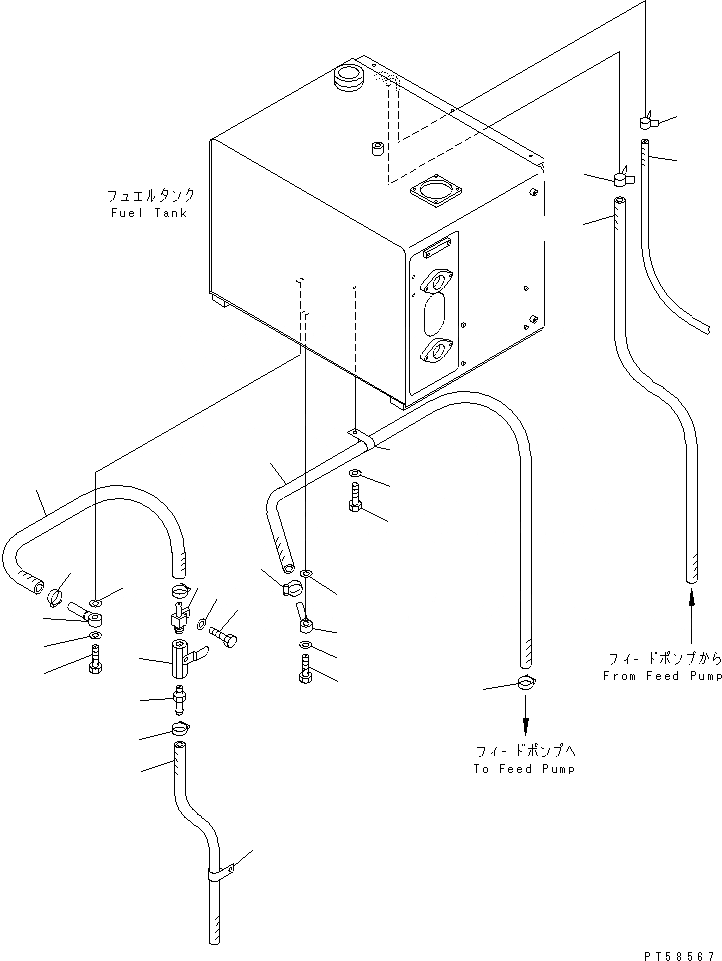 フュエルタンク
Fuel Tank

フィードポンプから
From Feed Pump

フィードポンプへ
To Feed Pump

PT58567