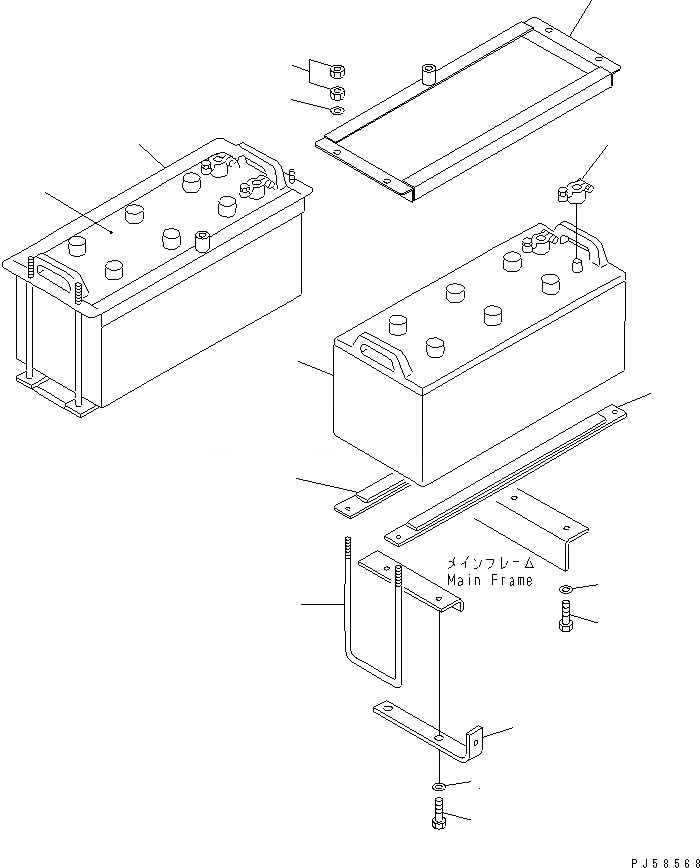 メインフレーム
Main Frame

PJ58568