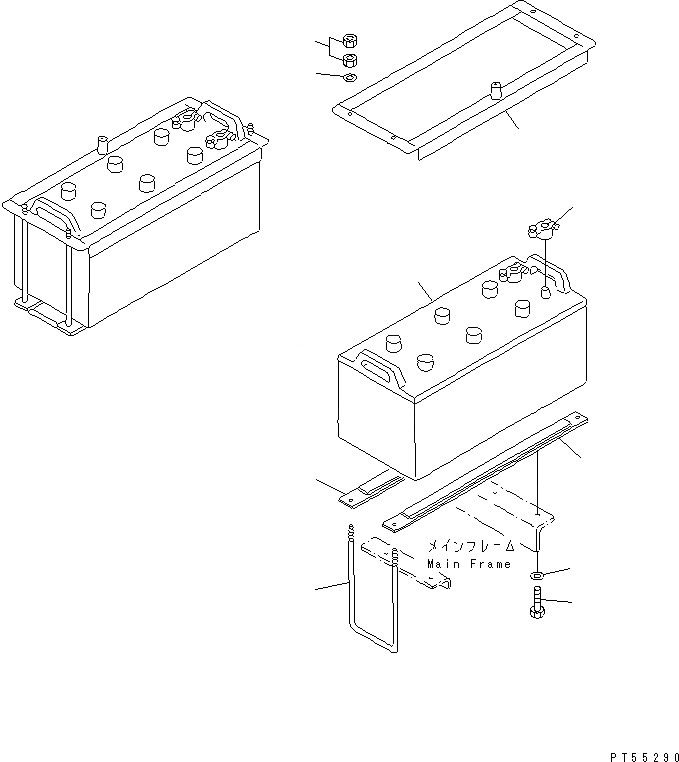 メインフレーム
Main Frame

PT55290